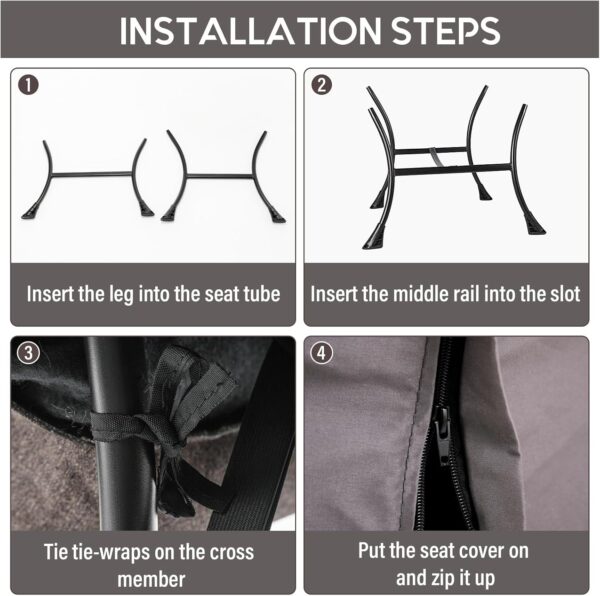 INSTALLATION STEPS

1

Insert the leg into the seat tube

2

Insert the middle rail into the slot

3

Tie tie-wraps on the cross member

4

Put the seat cover on and zip it up